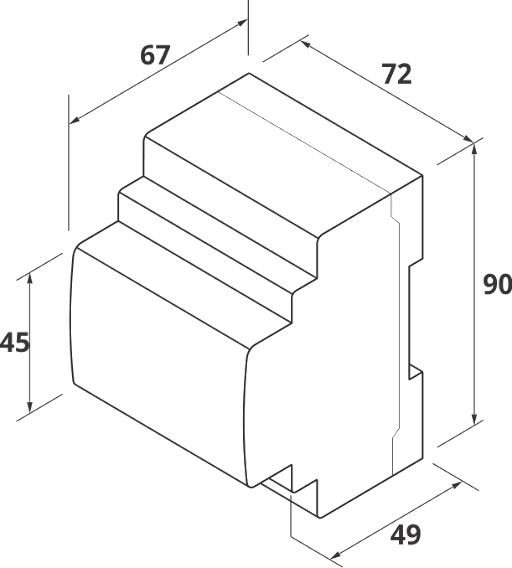 67
72
90
45
49